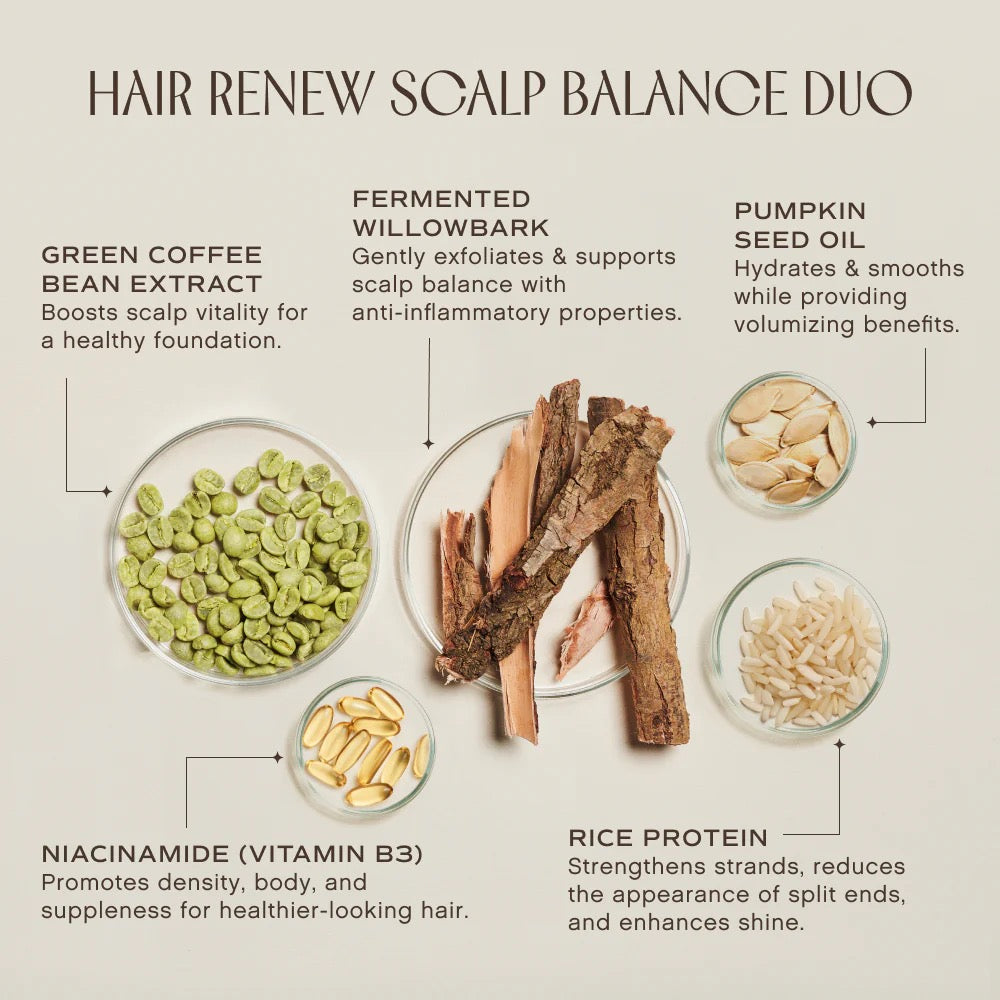 HAIR RENEW SCALP BALANCE DUO

GREEN COFFEE BEAN EXTRACT
Boosts scalp vitality for a healthy foundation.

FERMENTED WILLOWBARK
Gently exfoliates & supports scalp balance with anti-inflammatory properties.

PUMPKIN SEED OIL
Hydrates & smooths while providing volumizing benefits.

NIACINAMIDE (VITAMIN B3)
Promotes density, body, and suppleness for healthier-looking hair.

RICE PROTEIN
Strengthens strands, reduces the appearance of split ends, and enhances shine.